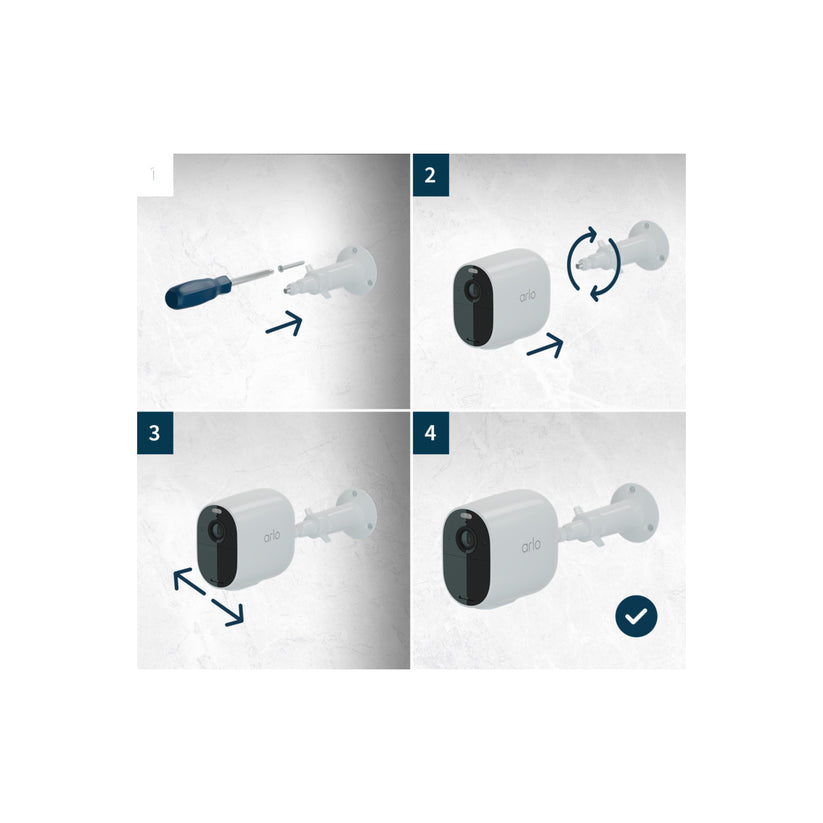 1

2

arlo

3

arlo

4

arlo